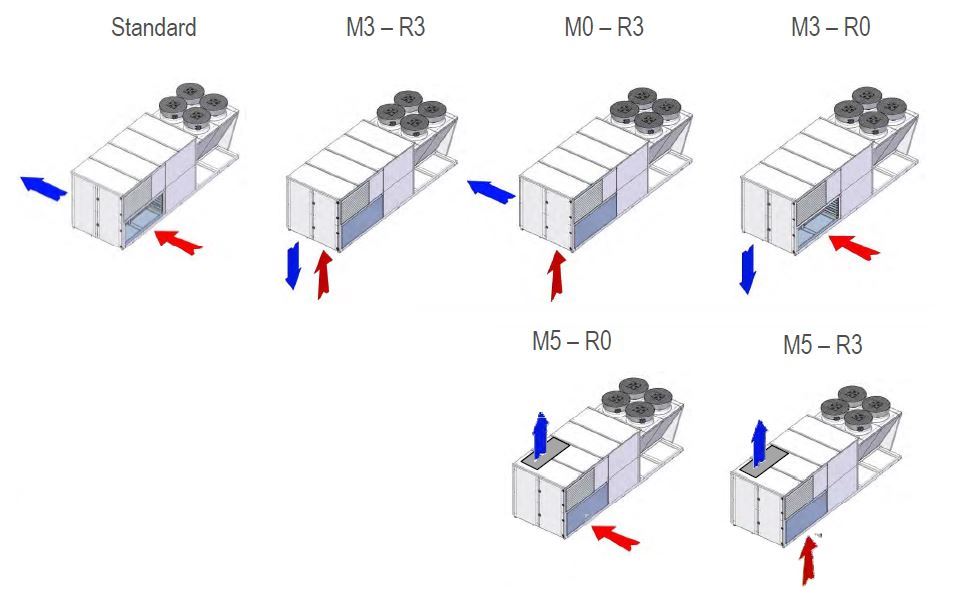 Standard

M3 – R3

M0 – R3

M3 – R0

M5 – R0

M5 – R3